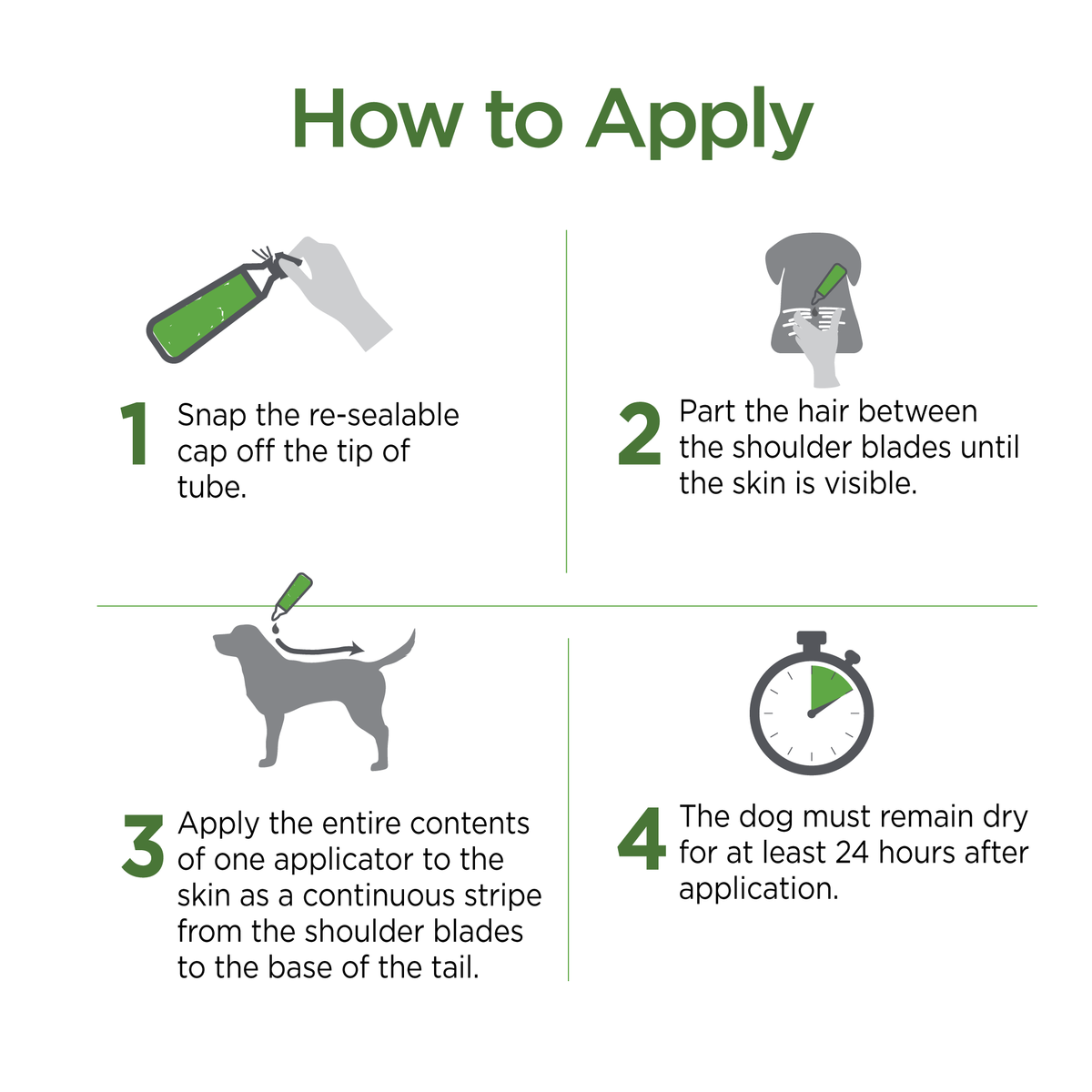 How to Apply

1 Snap the re-sealable cap off the tip of tube.

2 Part the hair between the shoulder blades until the skin is visible.

3 Apply the entire contents of one applicator to the skin as a continuous stripe from the shoulder blades to the base of the tail.

4 The dog must remain dry for at least 24 hours after application.